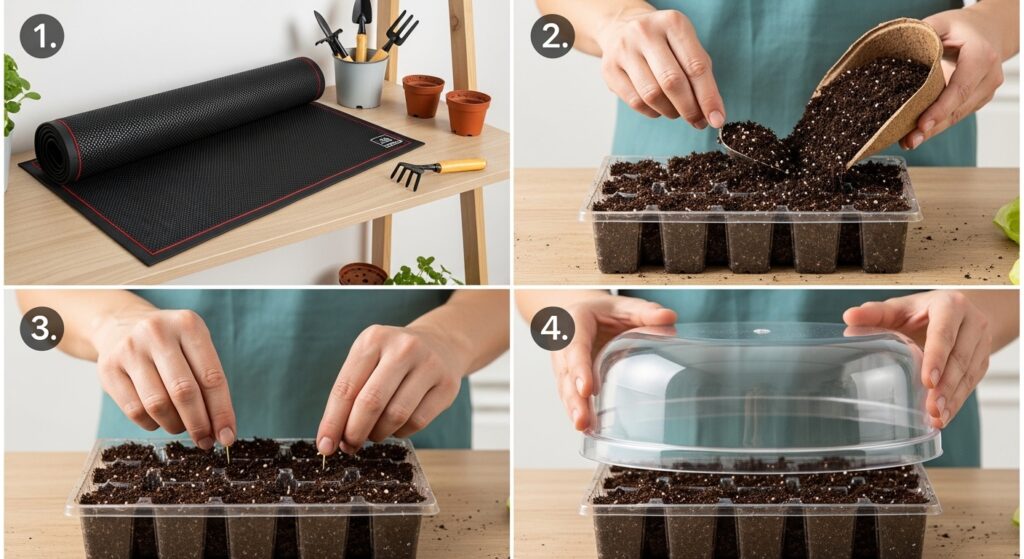 1.

2.

3.

4.