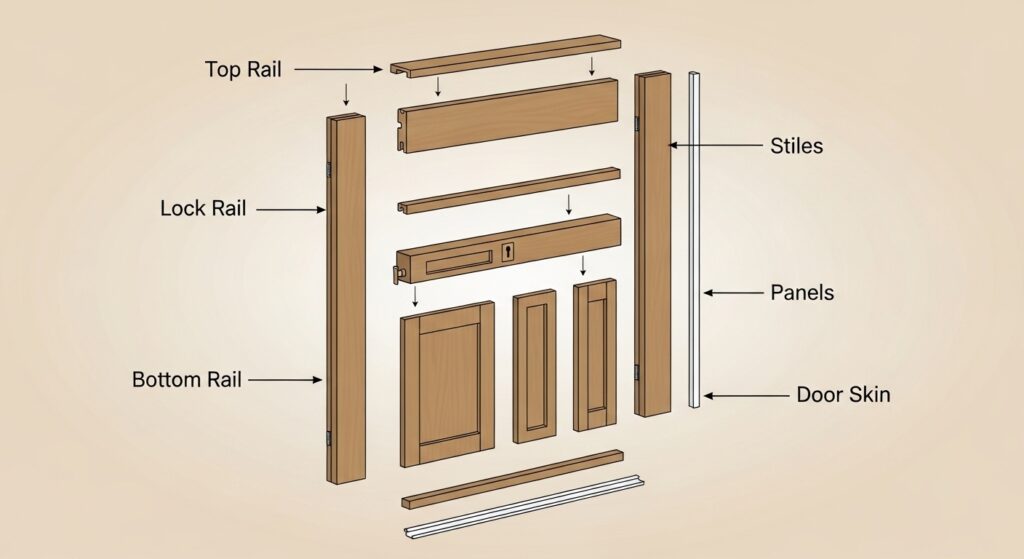 Top Rail
Lock Rail
Bottom Rail
Stiles
Panels
Door Skin