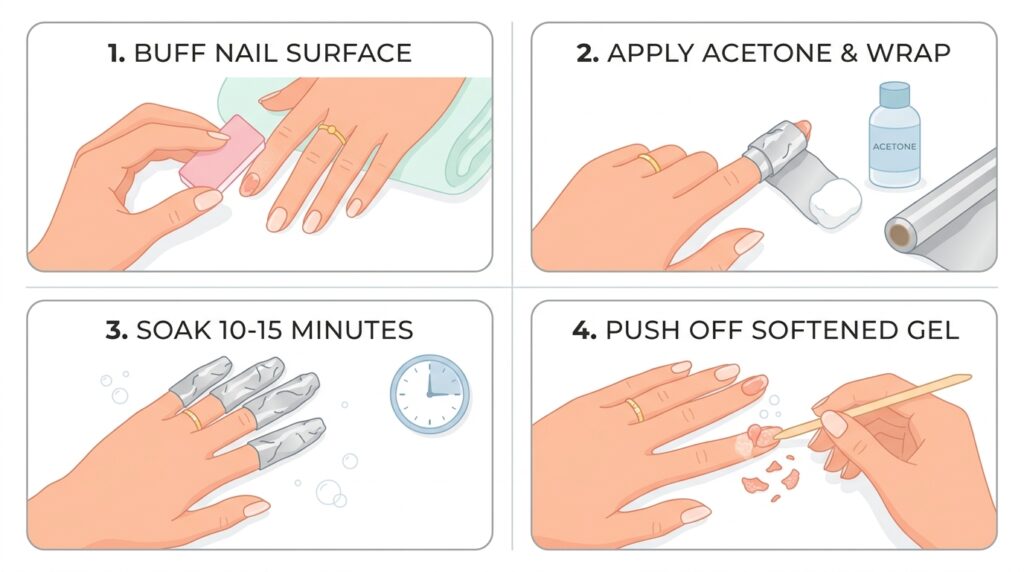 1. BUFF NAIL SURFACE

2. APPLY ACETONE & WRAP

ACETONE

3. SOAK 10-15 MINUTES

4. PUSH OFF SOFTENED GEL