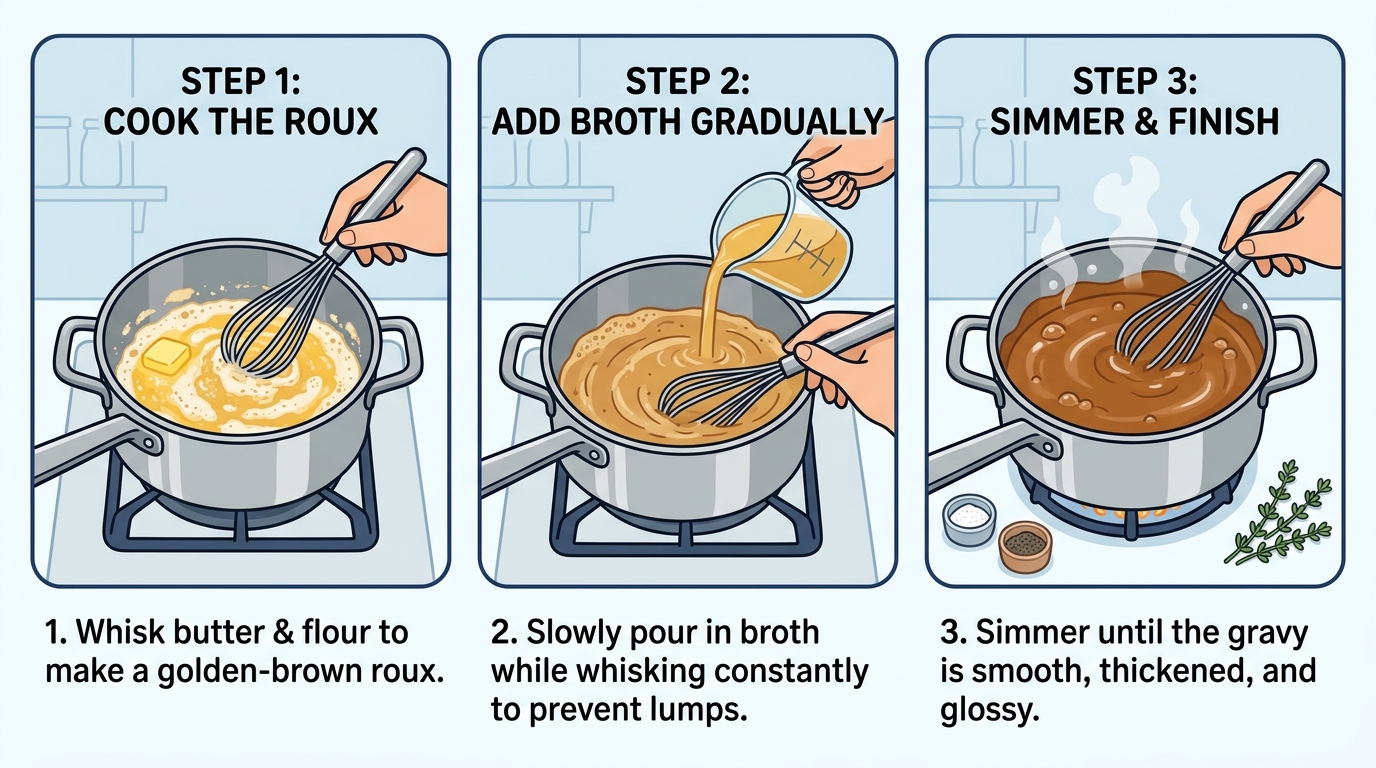 STEP 1:
COOK THE ROUX

1. Whisk butter & flour to make a golden-brown roux.

STEP 2:
ADD BROTH GRADUALLY

2. Slowly pour in broth while whisking constantly to prevent lumps.

STEP 3:
SIMMER & FINISH

3. Simmer until the gravy is smooth, thickened, and glossy.